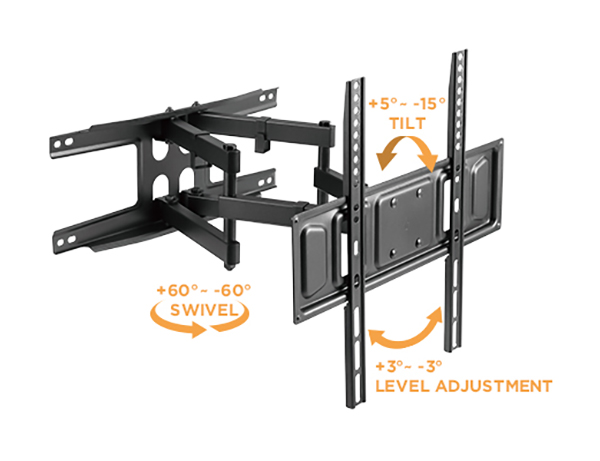 +5°~ -15°
TILT

+60°~ -60°
SWIVEL

+3°~ -3°
LEVEL ADJUSTMENT